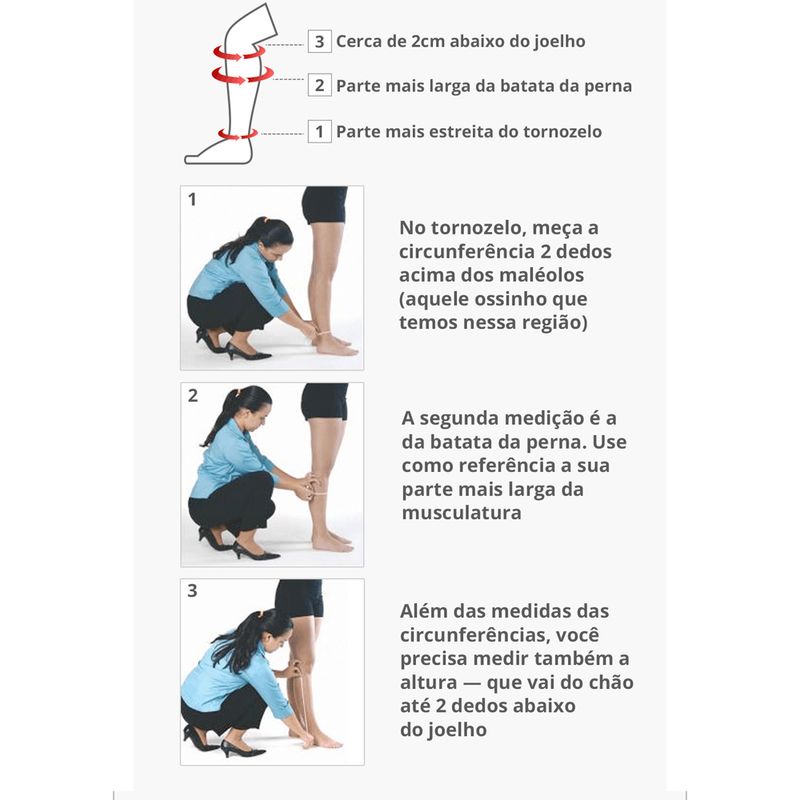 3 Cerca de 2cm abaixo do joelho

2 Parte mais larga da batata da perna

1 Parte mais estreita do tornozelo

1

No tornozelo, meça a circunferência 2 dedos acima dos maléolos (aquele ossinho que temos nessa região)

2

A segunda medição é a da batata da perna. Use como referência a sua parte mais larga da musculatura

3

Além das medidas das circunferências, você precisa medir também a altura — que vai do chão até 2 dedos abaixo do joelho